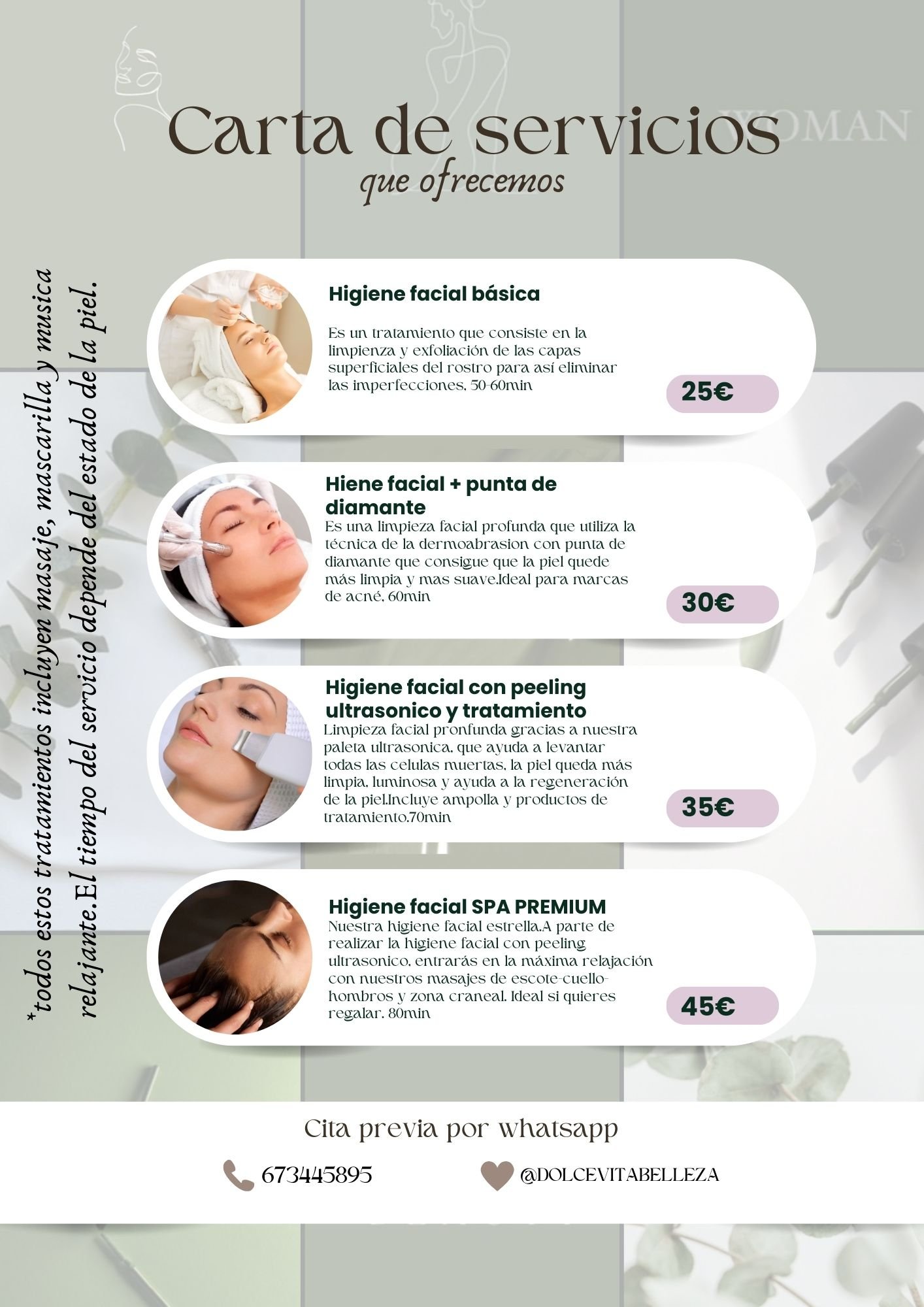 WOMAN

Carta de servicios
que ofrecemos

*todos estos tratamientos incluyen masaje, mascarilla y musica relajante.El tiempo del servicio depende del estado de la piel.

Higiene facial básica

Es un tratamiento que consiste en la limpienza y exfoliación de las capas superficiales del rostro para así eliminar las imperfecciones. 50-60min

25€

Hiene facial + punta de diamante

Es una limpieza facial profunda que utiliza la técnica de la dermoabrasion con punta de diamante que consigue que la piel quede más limpia y mas suave.Ideal para marcas de acné. 60min

30€

Higiene facial con peeling ultrasonico y tratamiento

Limpieza facial pronfunda gracias a nuestra paleta ultrasonica, que ayuda a levantar todas las celulas muertas, la piel queda más limpia, luminosa y ayuda a la regeneración de la piel.Incluye ampolla y productos de tratamiento.70min

35€

Higiene facial SPA PREMIUM

Nuestra higiene facial estrella.A parte de realizar la higiene facial con peeling ultrasonico, entrarás en la máxima relajación con nuestros masajes de escote-cuello-hombros y zona craneal. Ideal si quieres regalar. 80min

45€

Cita previa por whatsapp

673445895

@DOLCEVITABELLEZA